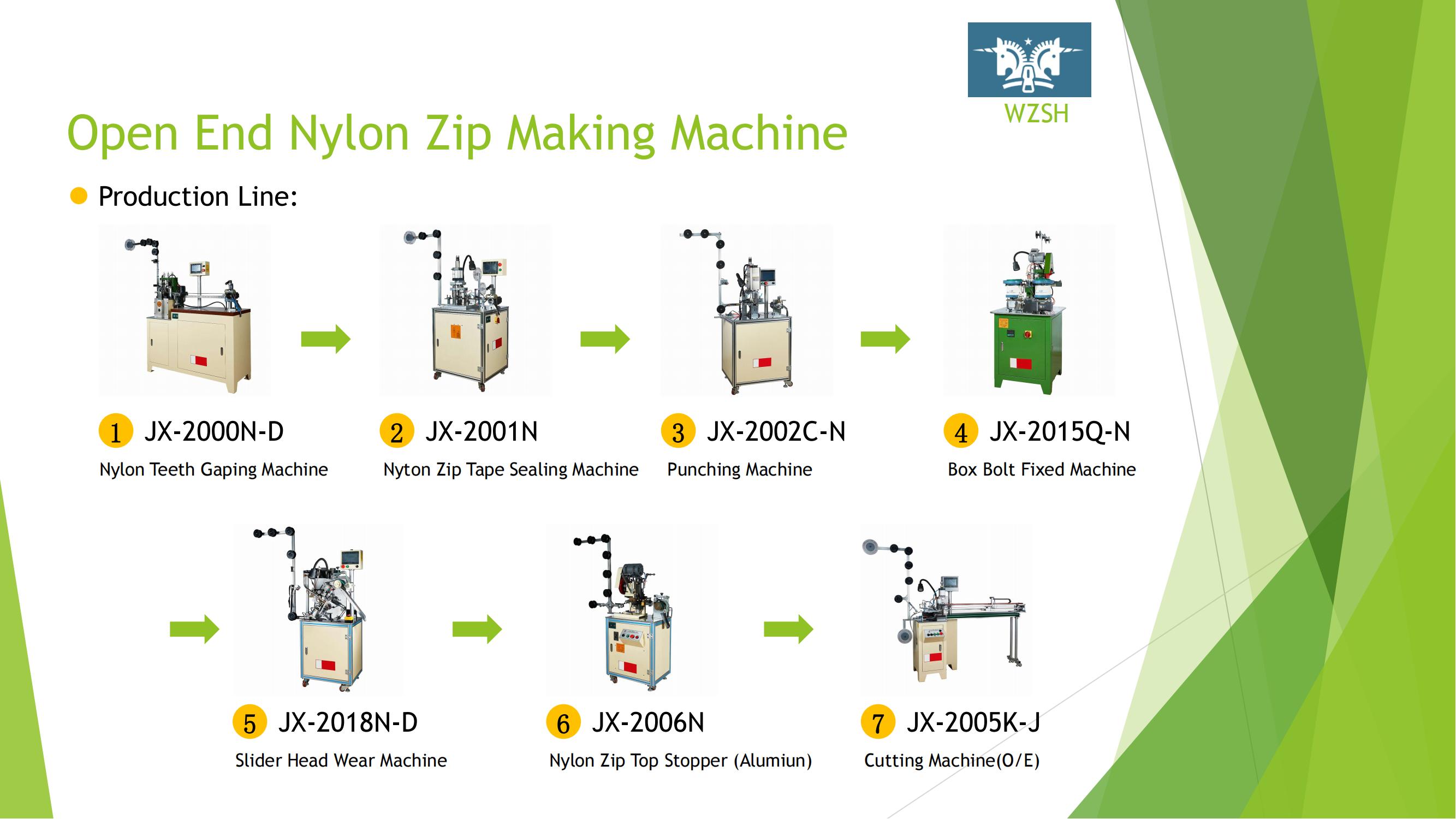 WZSH

Open End Nylon Zip Making Machine

Production Line:

1 JX-2000N-D
Nylon Teeth Gaping Machine

2 JX-2001N
Nyton Zip Tape Sealing Machine

3 JX-2002C-N
Punching Machine

4 JX-2015Q-N
Box Bolt Fixed Machine

5 JX-2018N-D
Slider Head Wear Machine

6 JX-2006N
Nylon Zip Top Stopper (Alumiun)

7 JX-2005K-J
Cutting Machine(O/E)